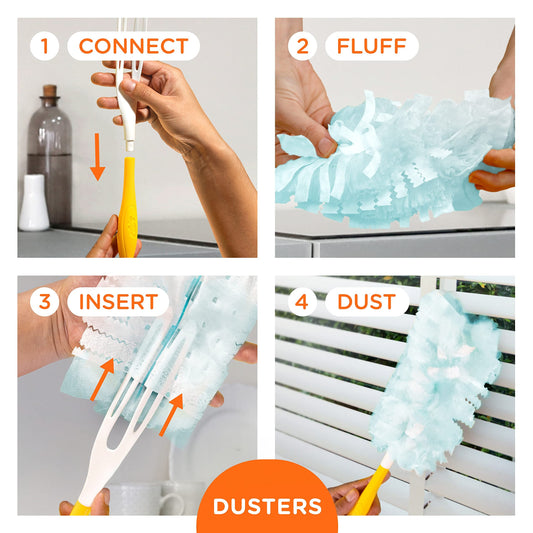 1 CONNECT

2 FLUFF

3 INSERT

4 DUST

DUSTERS